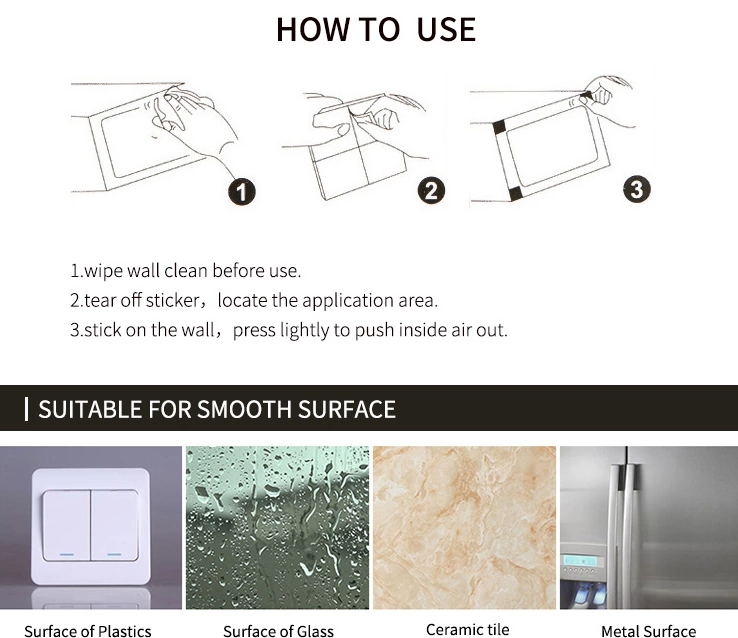 HOW TO USE

1

2

3

1.wipe wall clean before use.
2.tear off sticker，locate the application area.
3.stick on the wall，press lightly to push inside air out.

SUITABLE FOR SMOOTH SURFACE

Surface of Plastics

Surface of Glass

Ceramic tile

Metal Surface