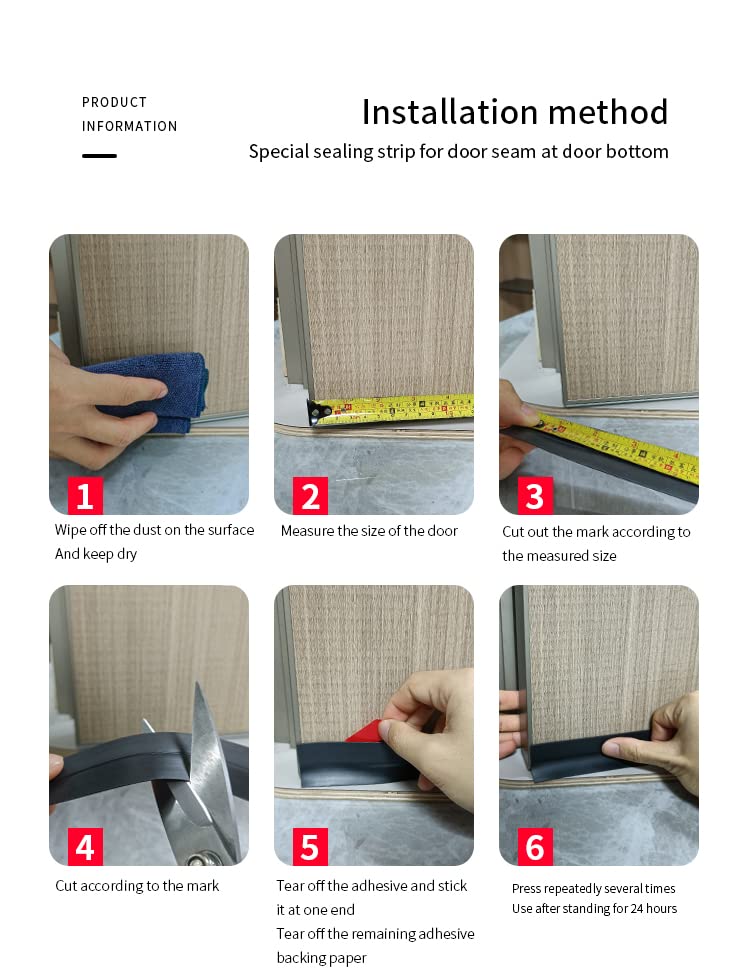 PRODUCT
INFORMATION

Installation method

Special sealing strip for door seam at door bottom

1

Wipe off the dust on the surface
And keep dry

2

Measure the size of the door

3

Cut out the mark according to the measured size

4

Cut according to the mark

5

Tear off the adhesive and stick it at one end
Tear off the remaining adhesive backing paper

6

Press repeatedly several times
Use after standing for 24 hours